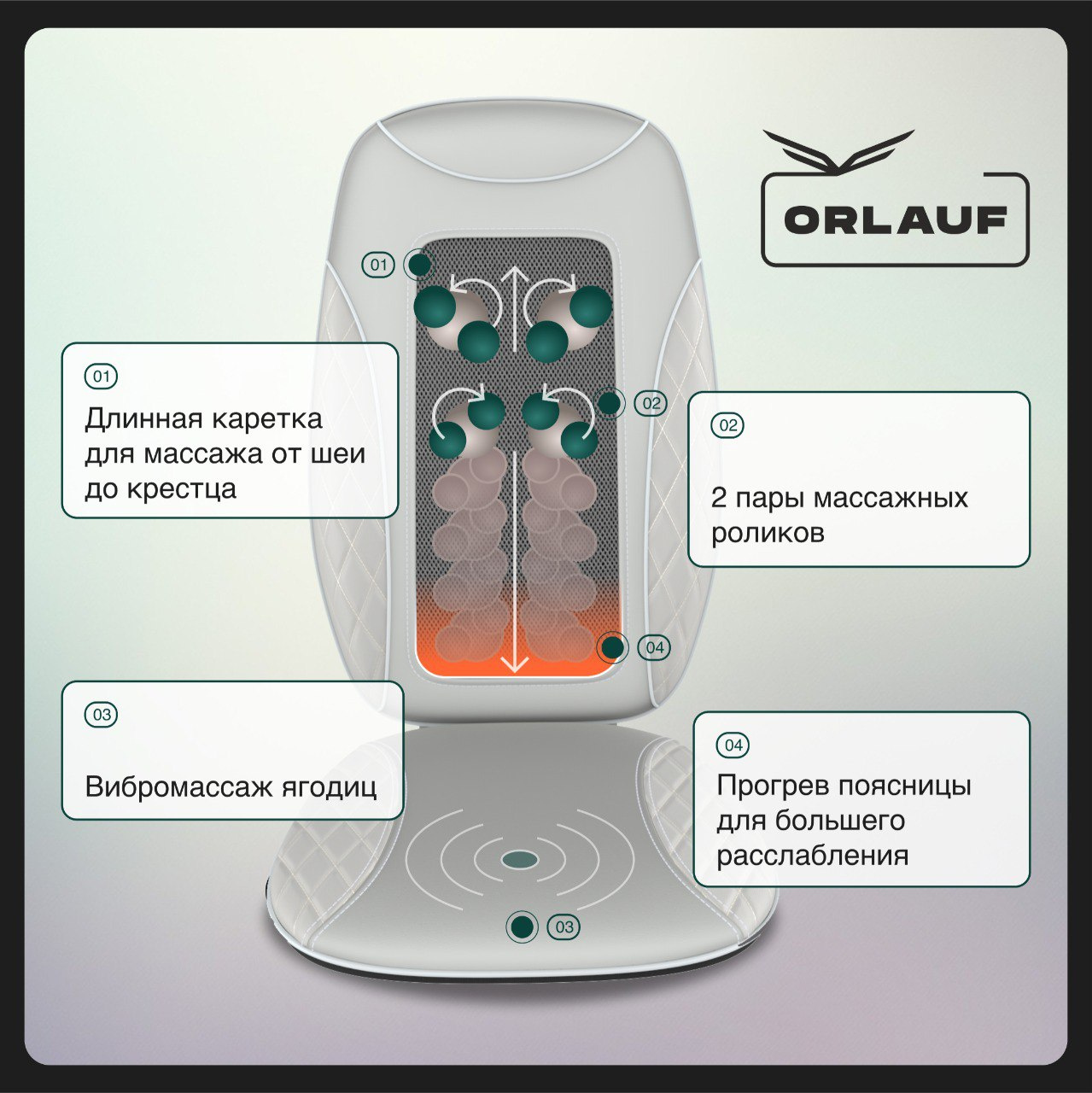 ORLAUF

01

01

Длинная каретка для массажа от шеи до крестца

02

02

2 пары массажных роликов

04

03

Вибромассаж ягодиц

04

Прогрев поясницы для большего расслабления

03